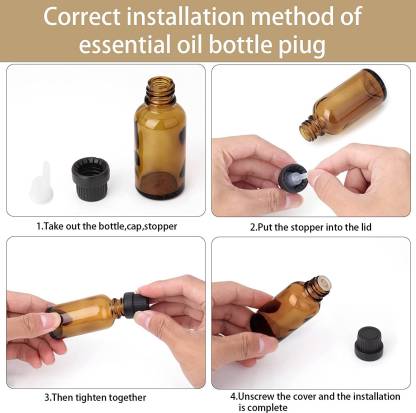 Correct installation method of essential oil bottle piug

1.Take out the bottle,cap,stopper

2.Put the stopper into the lid

3.Then tighten together

4.Unscrew the cover and the installation is complete