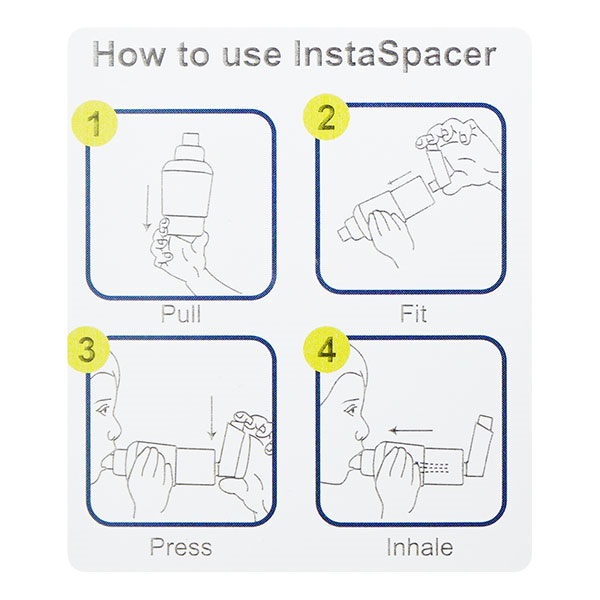 How to use InstaSpacer

1

Pull

2

Fit

3

Press

4

Inhale